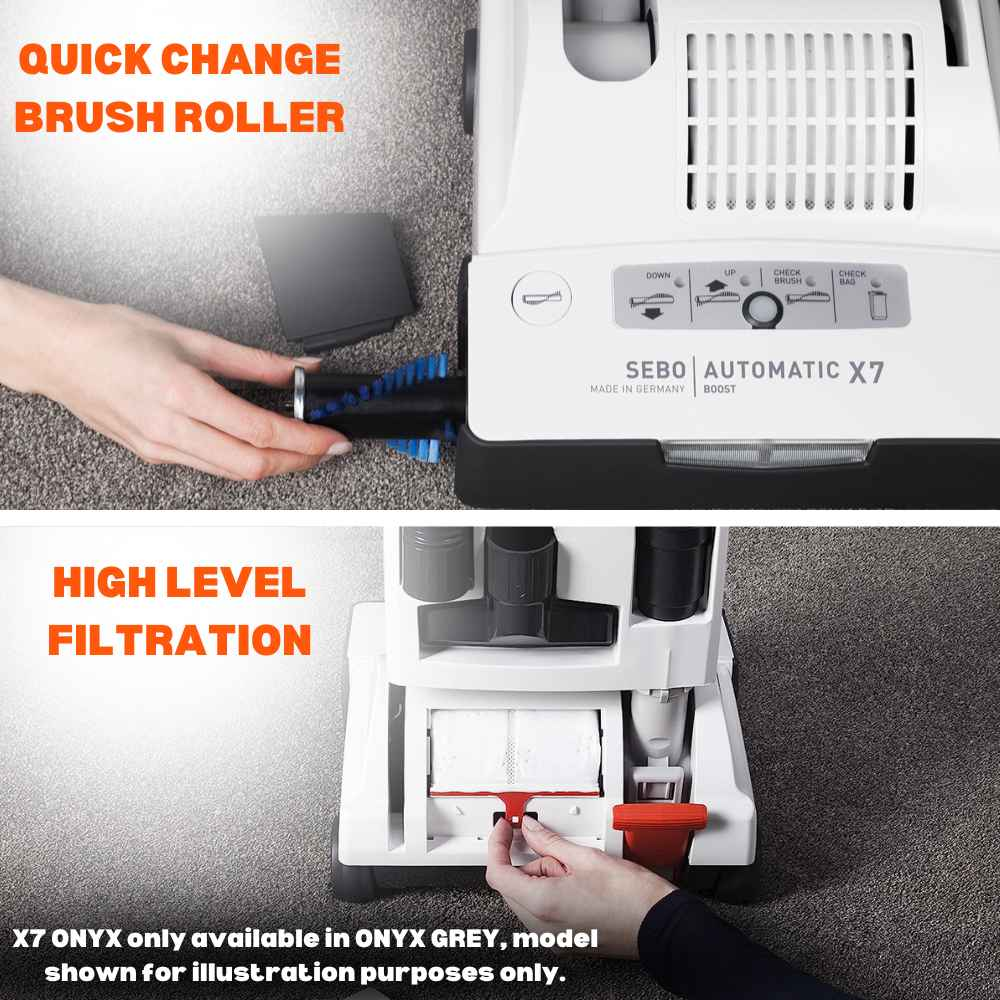 QUICK CHANGE BRUSH ROLLER

DOWN

UP

CHECK BRUSH

CHECK BAG

SEBO
MADE IN GERMANY

AUTOMATIC X7
BOOST

HIGH LEVEL FILTRATION

X7 ONYX only available in ONYX GREY, model shown for illustration purposes only.